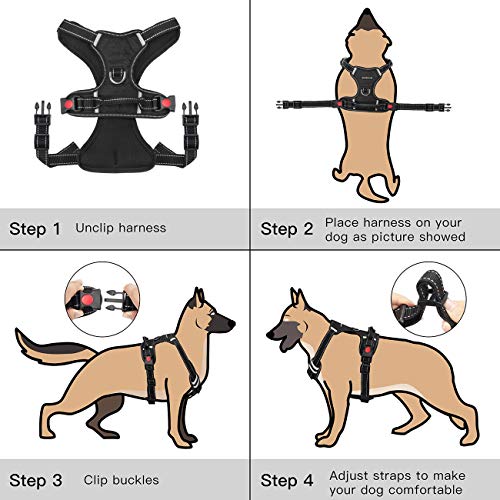 Step 1 Unclip harness

Step 2 Place harness on your dog as picture showed

Step 3 Clip buckles

Step 4 Adjust straps to make your dog comfortable