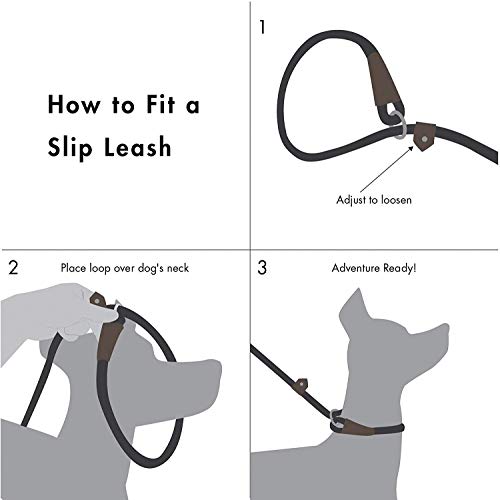 How to Fit a Slip Leash

1

Adjust to loosen

2 Place loop over dog's neck

3 Adventure Ready!