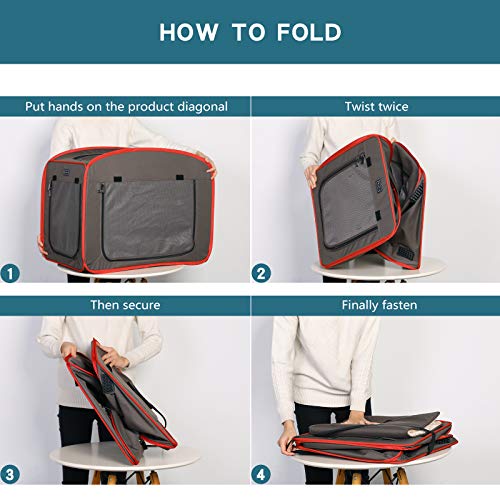 HOW TO FOLD

Put hands on the product diagonal

1

Twist twice

2

Then secure

3

Finally fasten

4