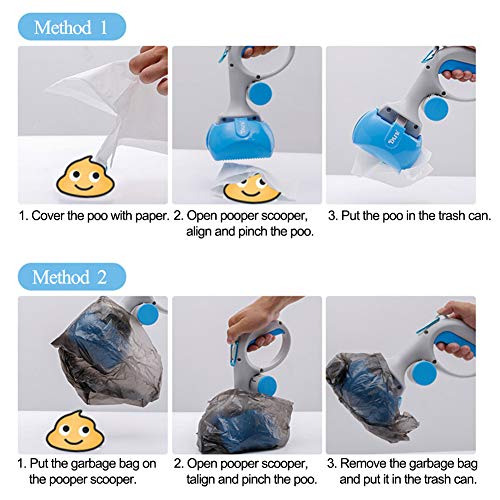 Method 1

1. Cover the poo with paper.

2. Open pooper scooper, align and pinch the poo.

3. Put the poo in the trash can.

Method 2

1. Put the garbage bag on the pooper scooper.

2. Open pooper scooper, talign and pinch the poo.

3. Remove the garbage bag and put it in the trash can.