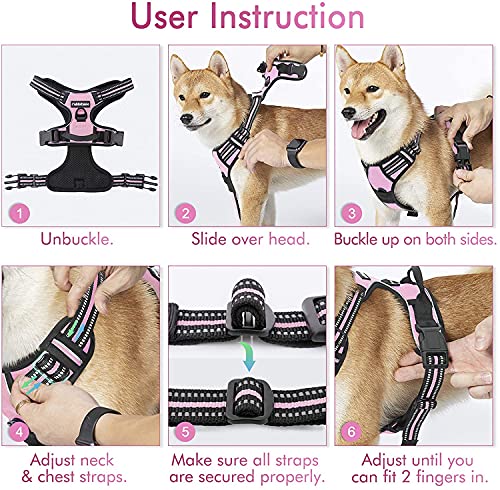 User Instruction

1
Unbuckle.

2
Slide over head.

3
Buckle up on both sides.

4
Adjust neck & chest straps.

5
Make sure all straps are secured properly.

6
Adjust until you can fit 2 fingers in.